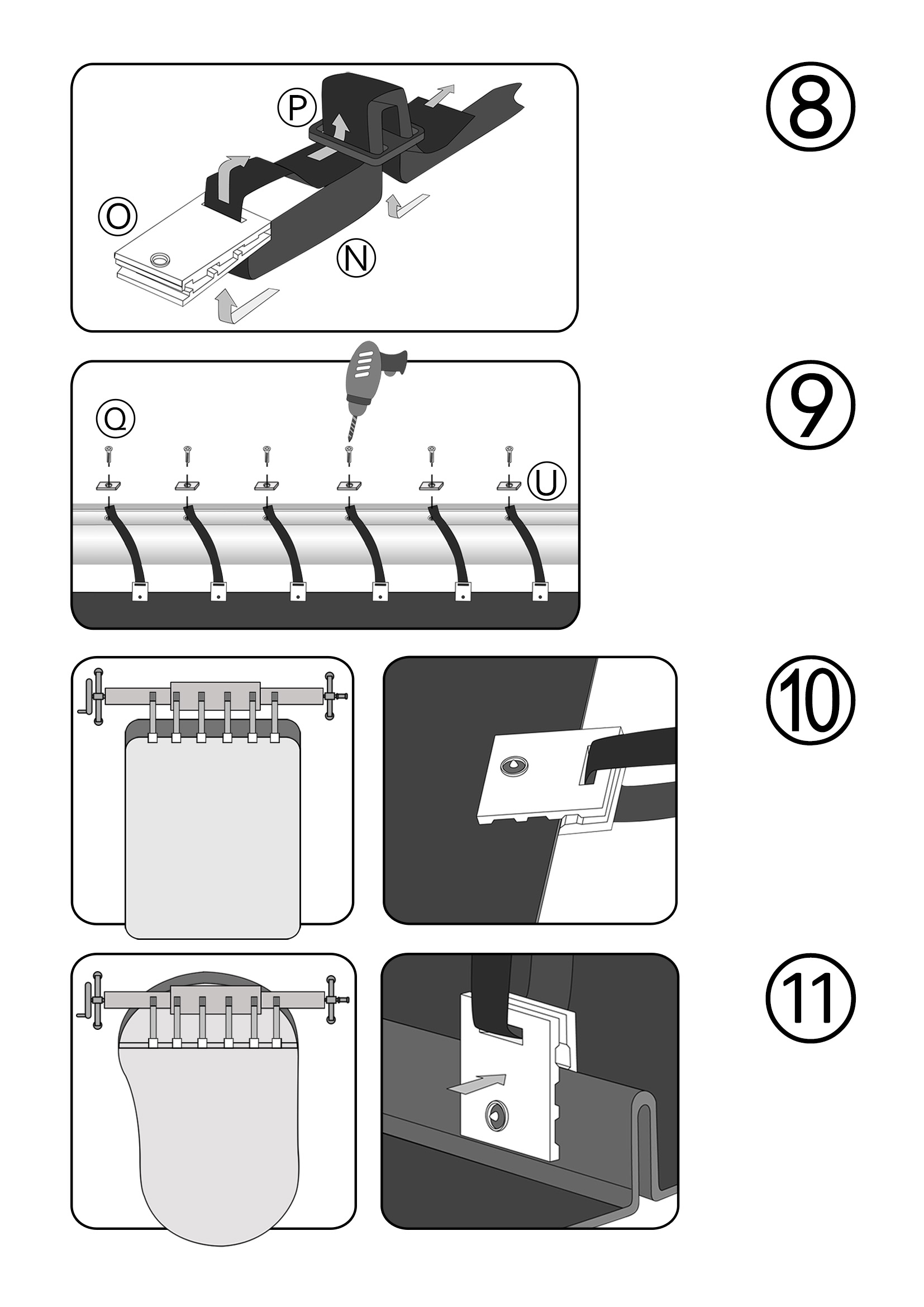 P
O
N
8

Q
U
9

10

11