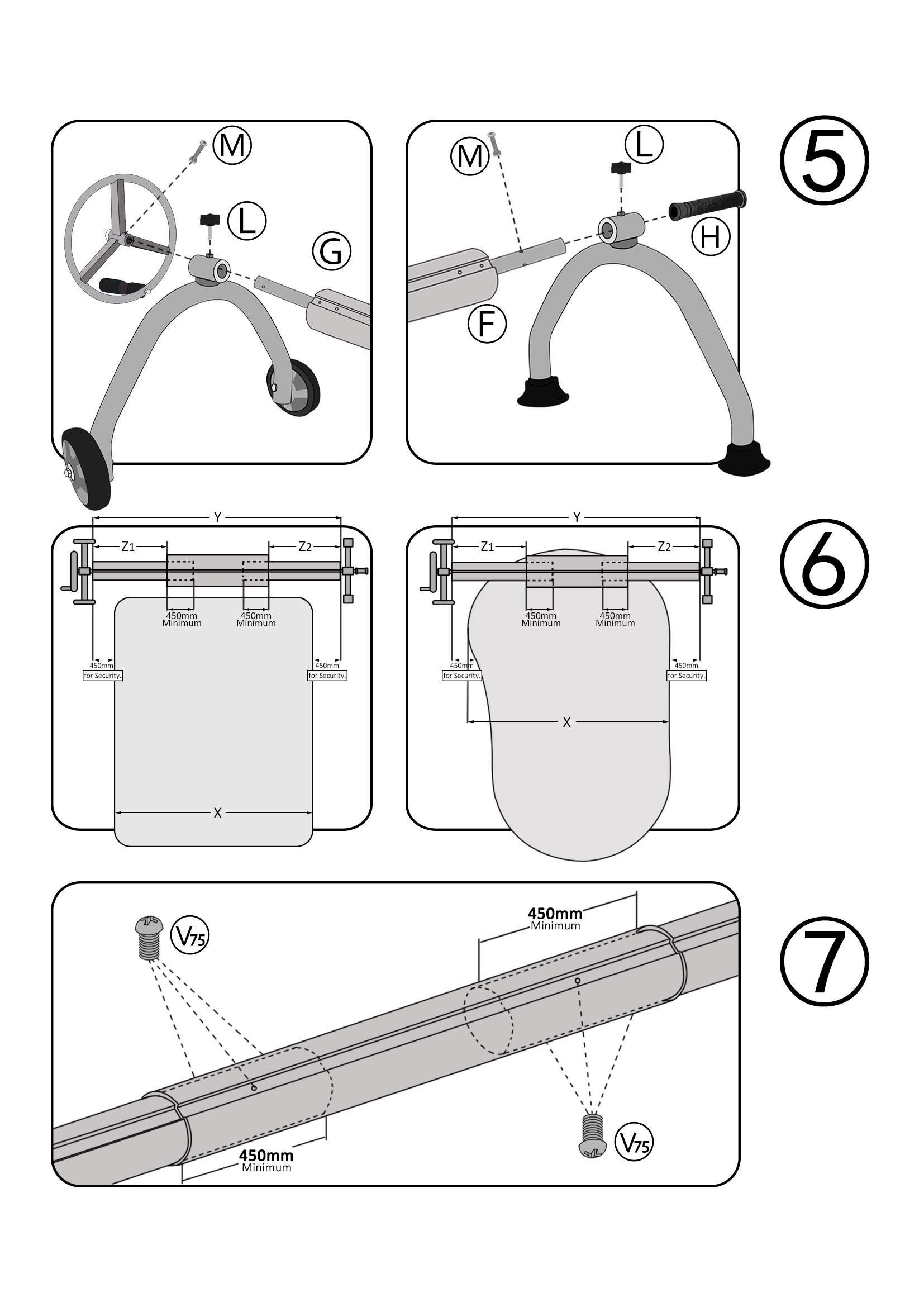 M

L

G

M

L

H

F

5

Y

Z1

Z2

450mm Minimum

450mm Minimum

450mm for Security.

450mm for Security.

X

Y

Z1

Z2

450mm Minimum

450mm Minimum

450mm for Security.

450mm for Security.

X

6

V75

450mm Minimum

450mm Minimum

V75

7