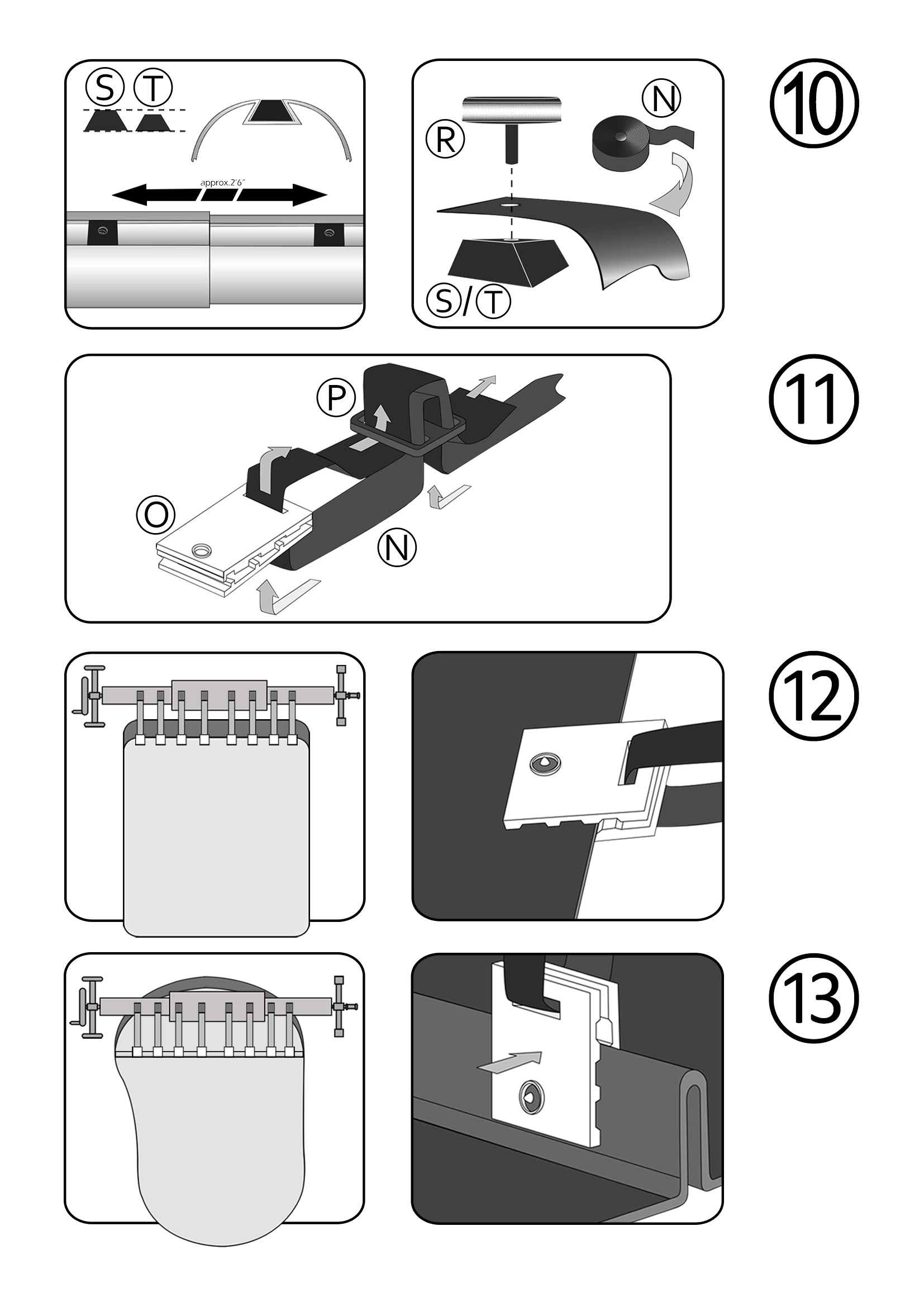 Ⓢ Ⓣ

approx.2'6"

Ⓡ

Ⓝ

Ⓢ/Ⓣ

⑩

Ⓟ

Ⓞ

Ⓝ

⑪

⑫

⑬