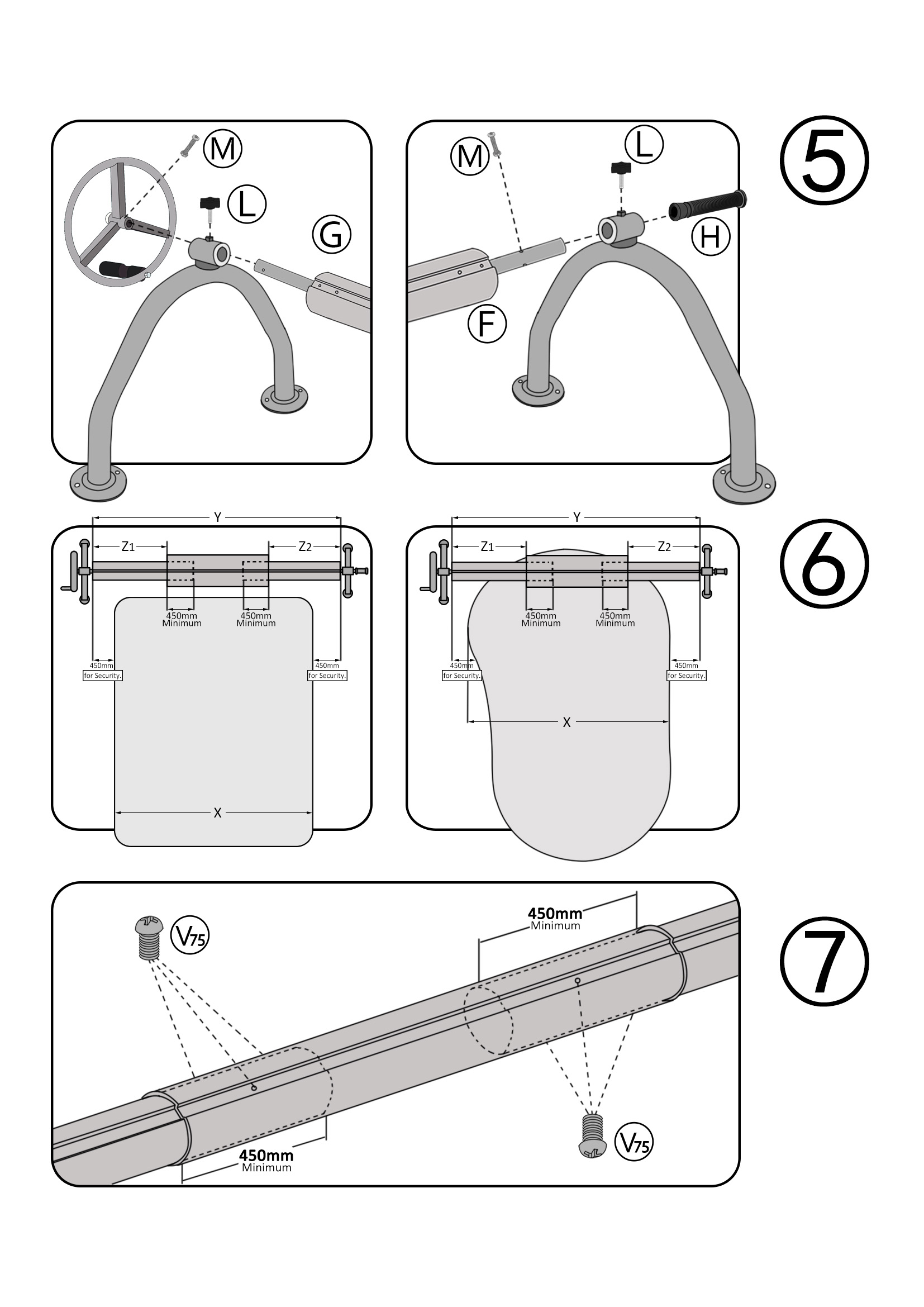 M
L
G

M
L
H
F

5

Y
Z1
Z2
450mm Minimum
450mm Minimum
450mm for Security.
450mm for Security.
X

Y
Z1
Z2
450mm Minimum
450mm Minimum
450mm for Security.
450mm for Security.
X

6

V75
450mm Minimum
450mm Minimum
V75

7